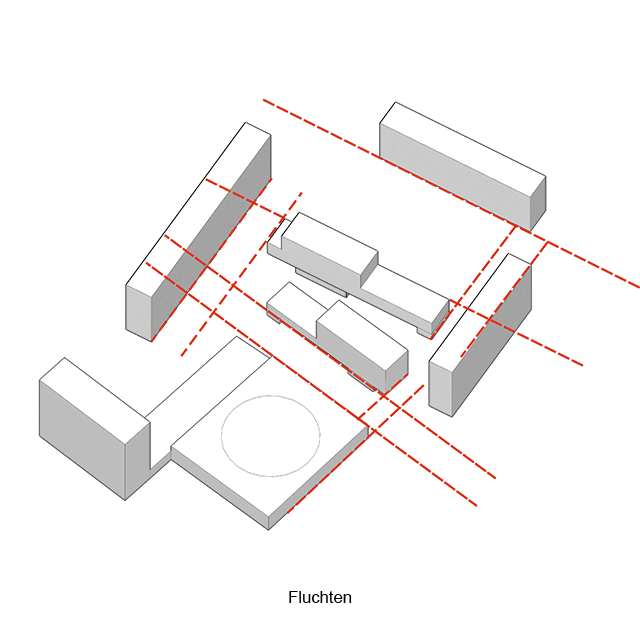 Fluchten