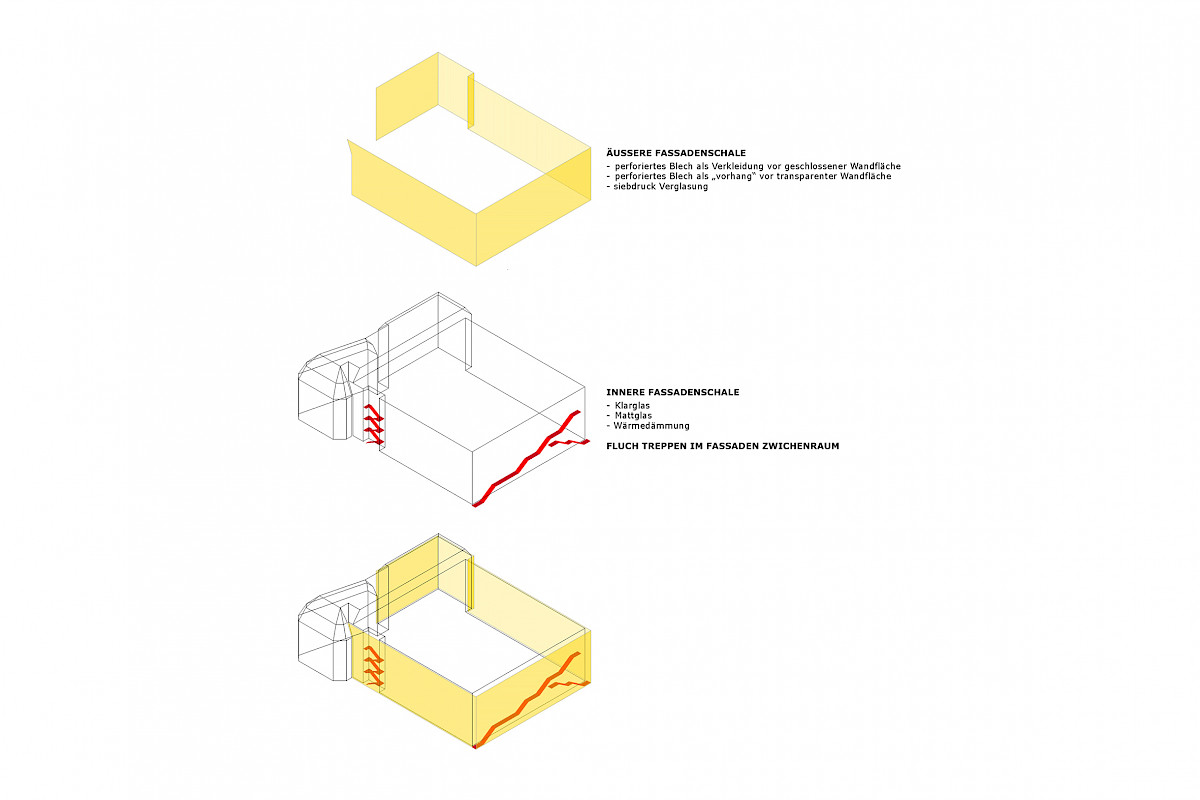 ÄUSSERE FASSADENSCHALE
- perforiertes Blech als Verkleidung vor geschlossener Wandfläche
- perforiertes Blech als „vorhang" vor transparenter Wandfläche
- siebdruck Verglasung

INNERE FASSADENSCHALE
- Klarglas
- Mattglas
- Wärmedämmung

FLUCH TREPPEN IM FASSADEN ZWICHENRAUM