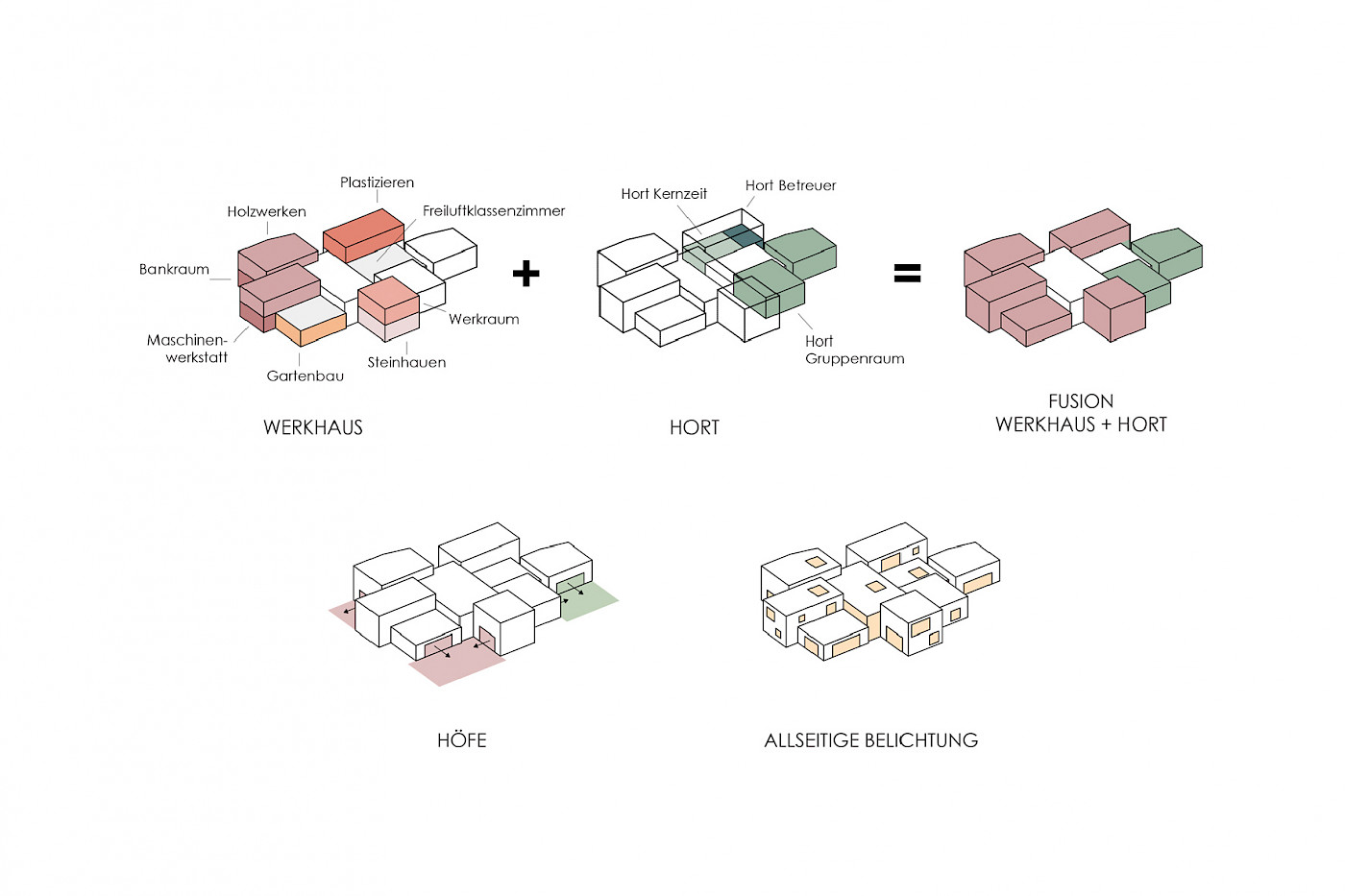 Plastizieren
Holzwerken
Freiluftklassenzimmer
Bankraum
Werkraum
Maschinenwerkstatt
Steinhauen
Gartenbau

WERKHAUS

+

Hort Kernzeit
Hort Betreuer
Hort Gruppenraum

HORT

=

FUSION
WERKHAUS + HORT

HÖFE

ALLSEITIGE BELICHTUNG